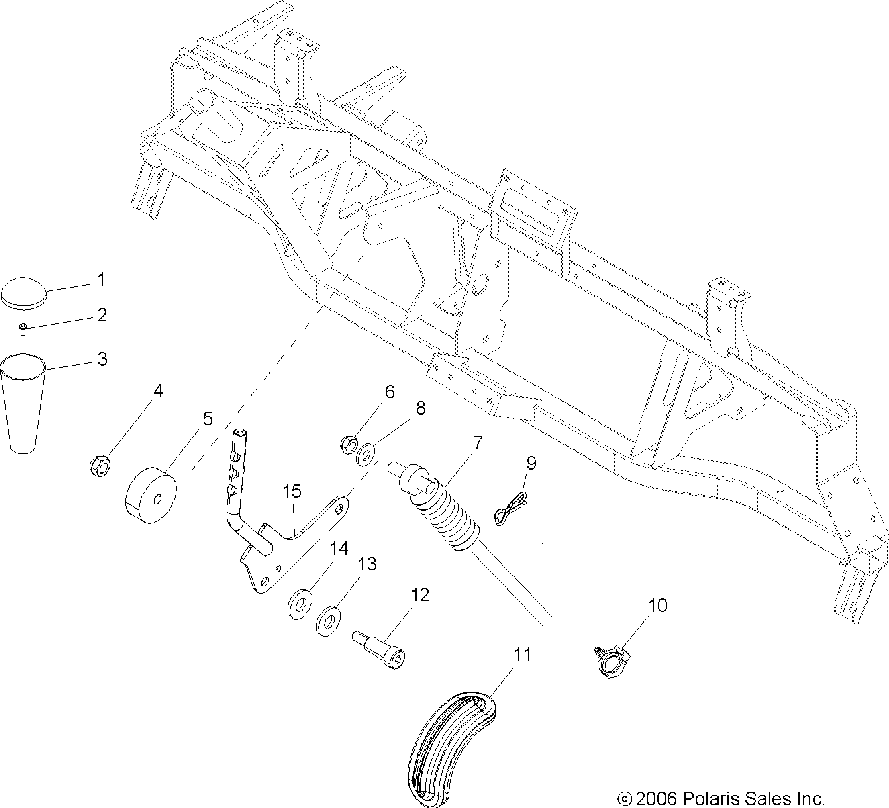 1
2
3
4
5
6
8
7
9
15
14
13
12
10
11
© 2006 Polaris Sales Inc.