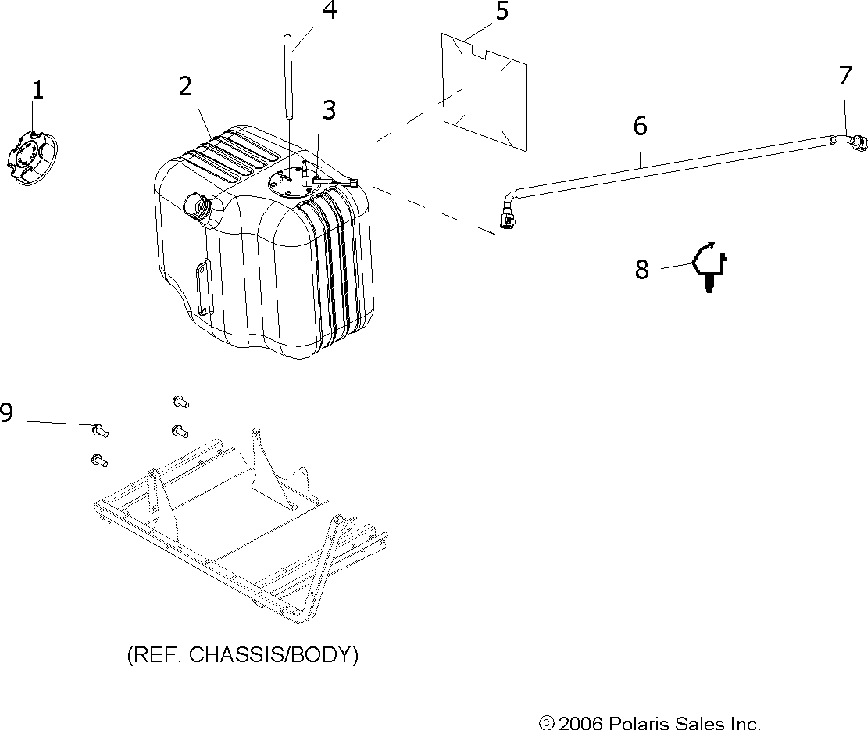 4
5
1
2
3
7
6
8
9
(REF. CHASSIS/BODY)
© 2006 Polaris Sales Inc.