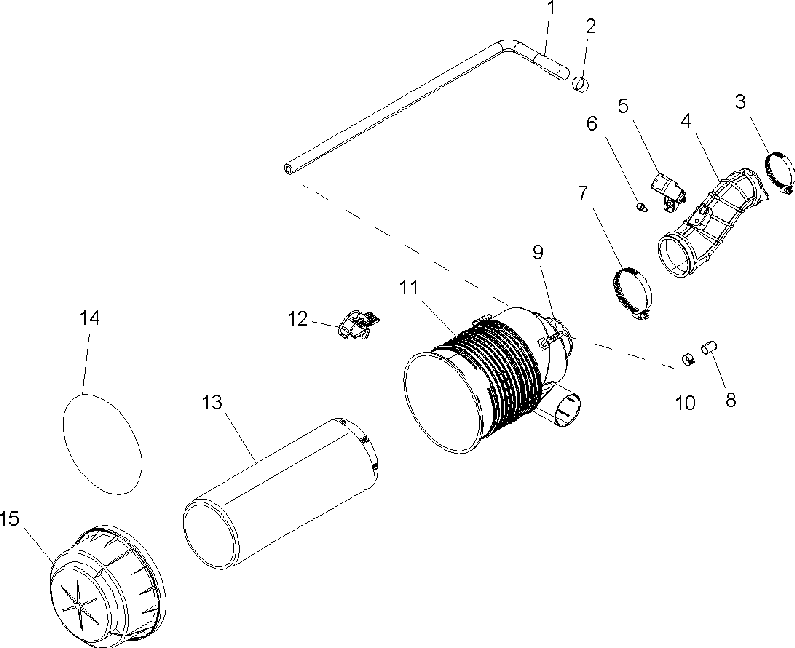 1
2
5
3
6
4
7
9
11
12
14
10
8
13
15