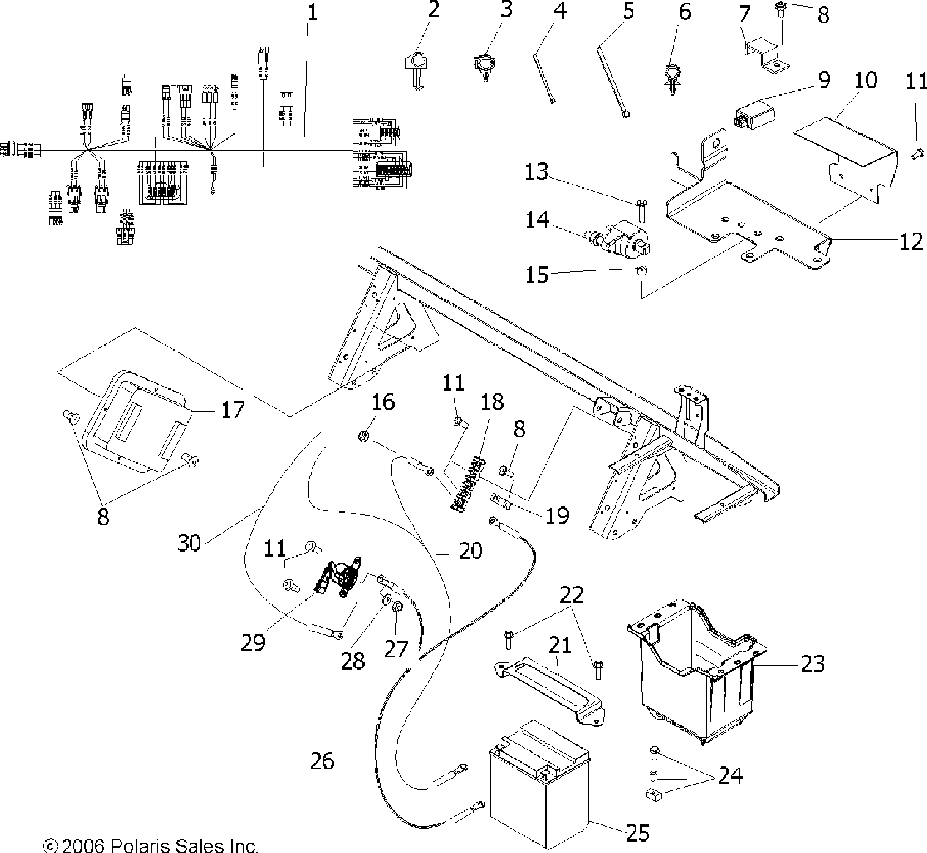 1
2
3
4
5
6
7
8
9
10
11
13
14
12
15
17
16
11
18
8
8
19
30
11
20
29
28
27
22
21
23
26
24
25
© 2006 Polaris Sales Inc.