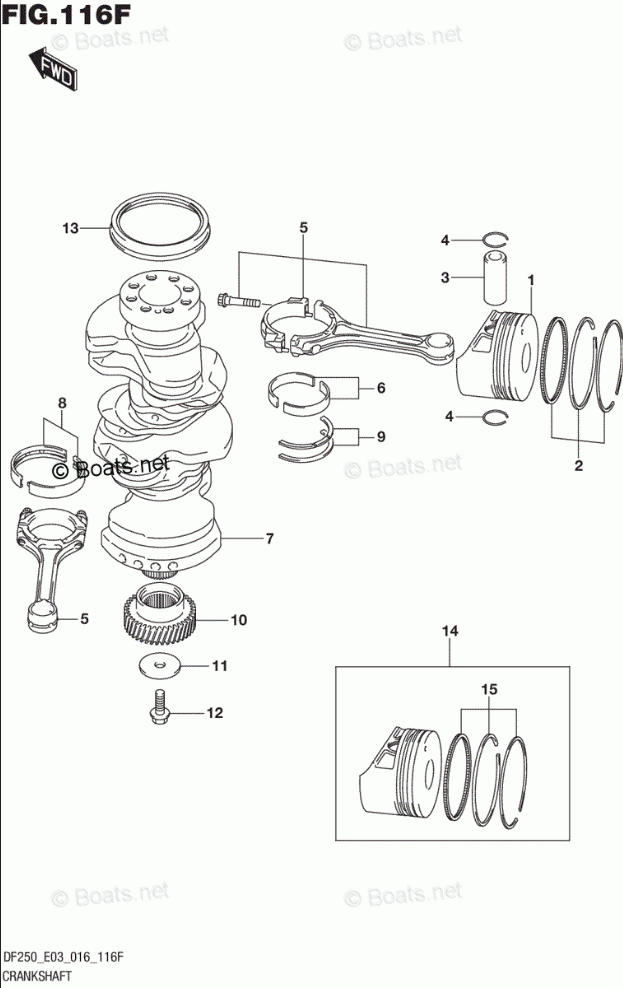 FIG.116F

© Boats.net © Boats.net

FWD

13

5

4

3

1

6

9

4

2

8

© Boats.net © Boats.net

7

5

10

11

12

14

15

© Boats.net © Boats.net

DF250_E03_016_116F
CRANKSHAFT