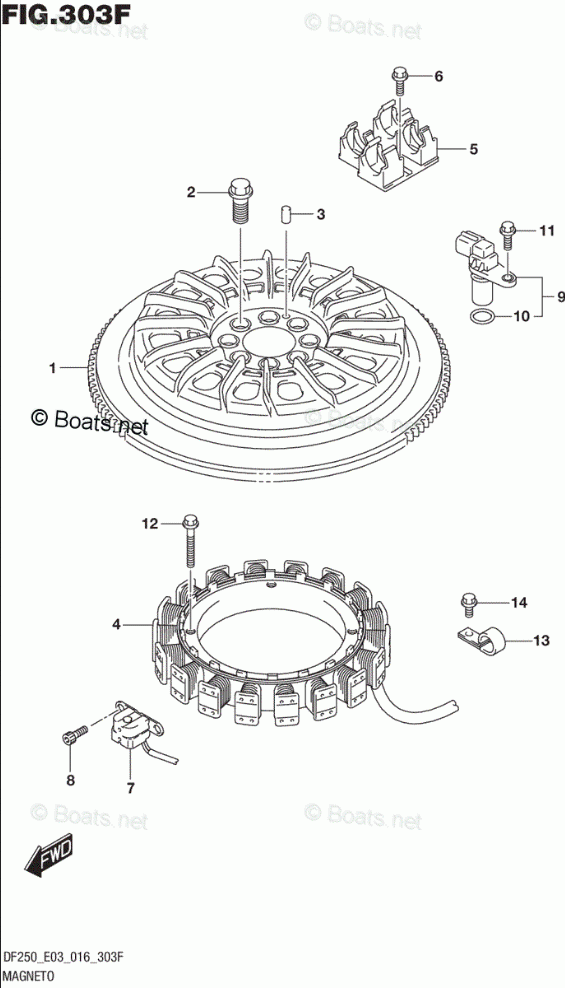 FIG.303F

© Boats.net
© Boats.net

6
5
2
3
11
9
10
1

© Boats.net
© Boats.net

12
4
14
13
8
7

© Boats.net
© Boats.net

FWD

DF250_E03_016_303F
MAGNETO