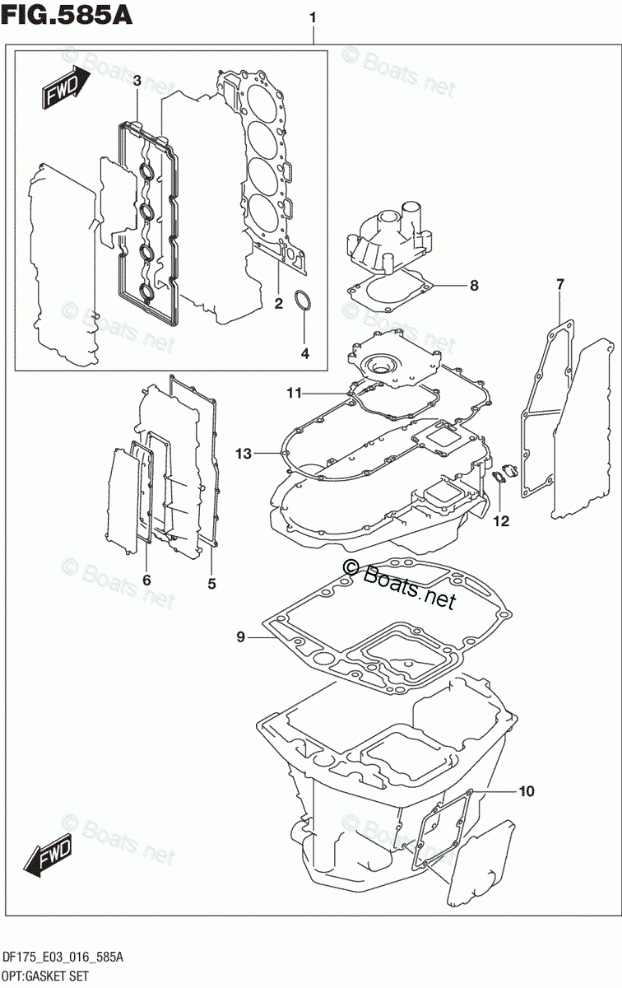 FIG.585A

1

FWD

3

2

4

8

7

11

13

12

6

5

© Boats.net

9

10

FWD

DF175_E03_016_585A
OPT:GASKET SET