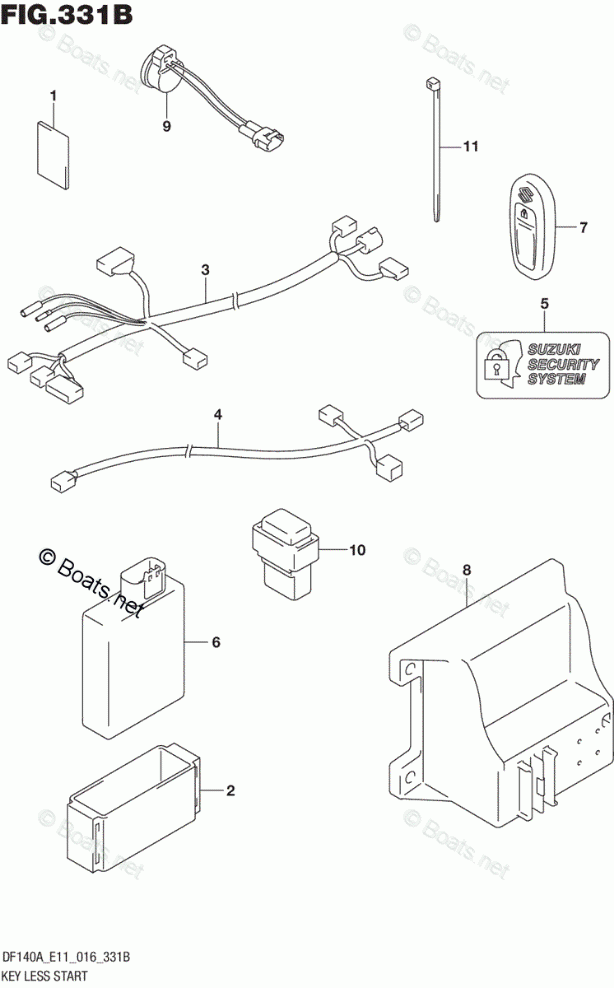 FIG.331B

© Boats.net

1

9

11

7

3

5

SUZUKI SECURITY SYSTEM

4

10

© Boats.net

8

6

2

DF140A_E11_016_331B
KEY LESS START