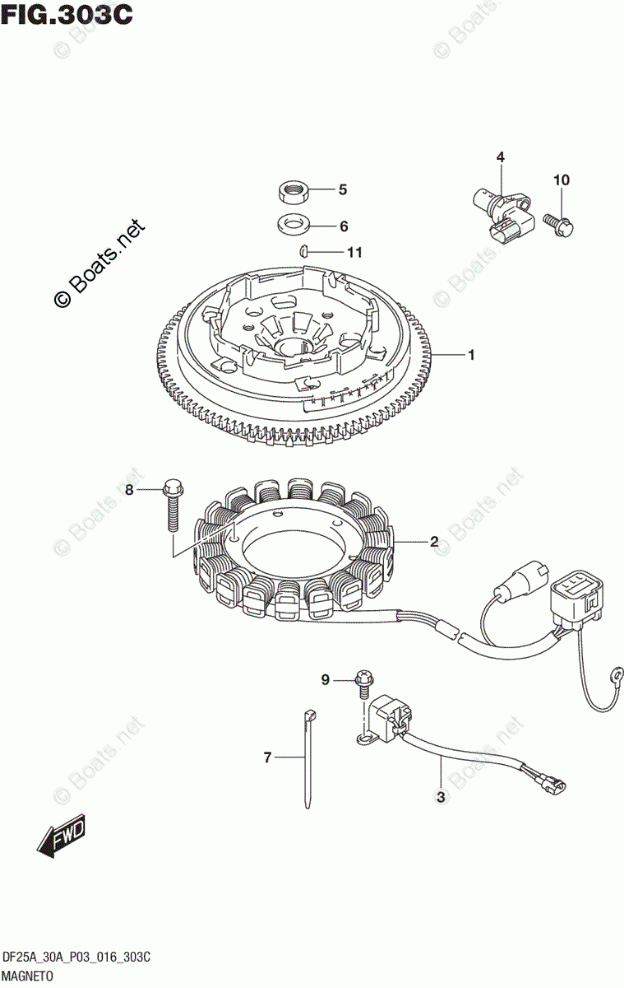 FIG.303C

© Boats.net

4
10
5
6
11
1
8
2
9
7
3

FWD

DF25A_30A_P03_016_303C
MAGNETO