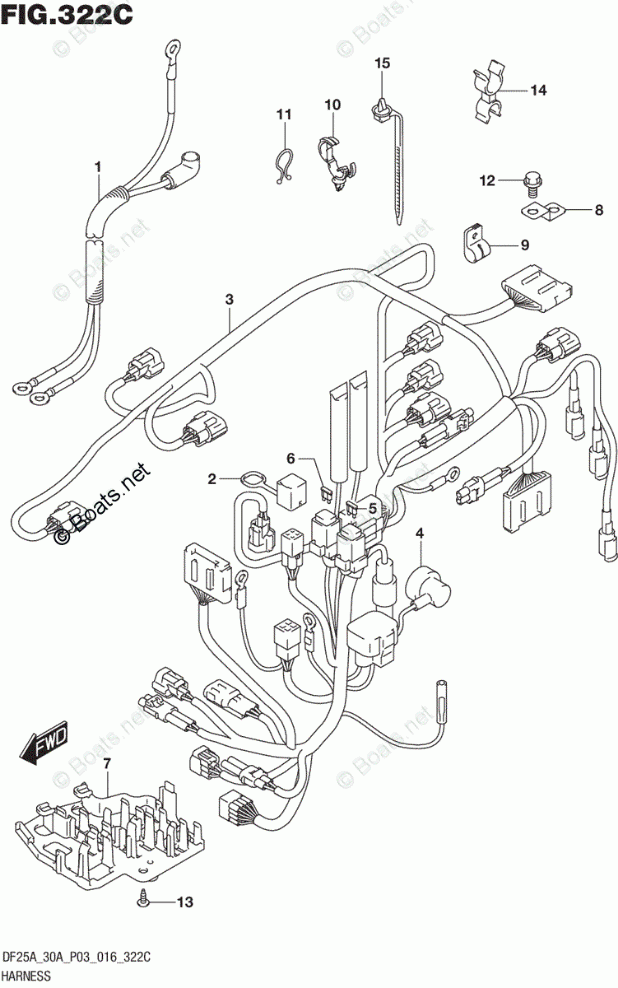 FIG.322C

© Boats.net

15
14
11
10
1
12
8
9
3
6
2
5
4
FWD
7
13

DF25A_30A_P03_016_322C
HARNESS