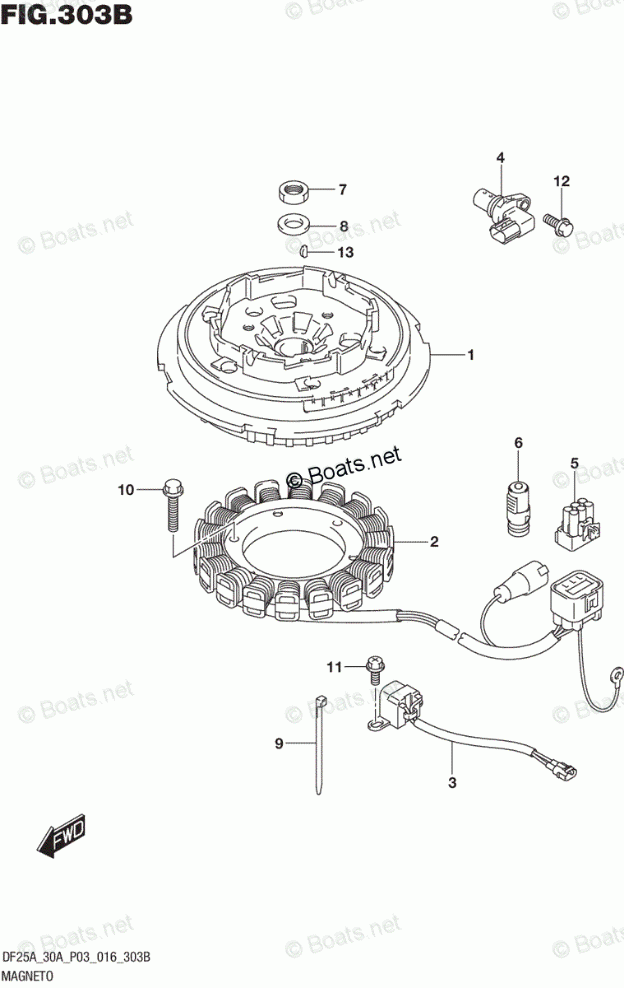 FIG.303B

© Boats.net

4

12

7

8

13

1

6

5

10

2

11

9

3

FWD

DF25A_30A_P03_016_303B
MAGNETO