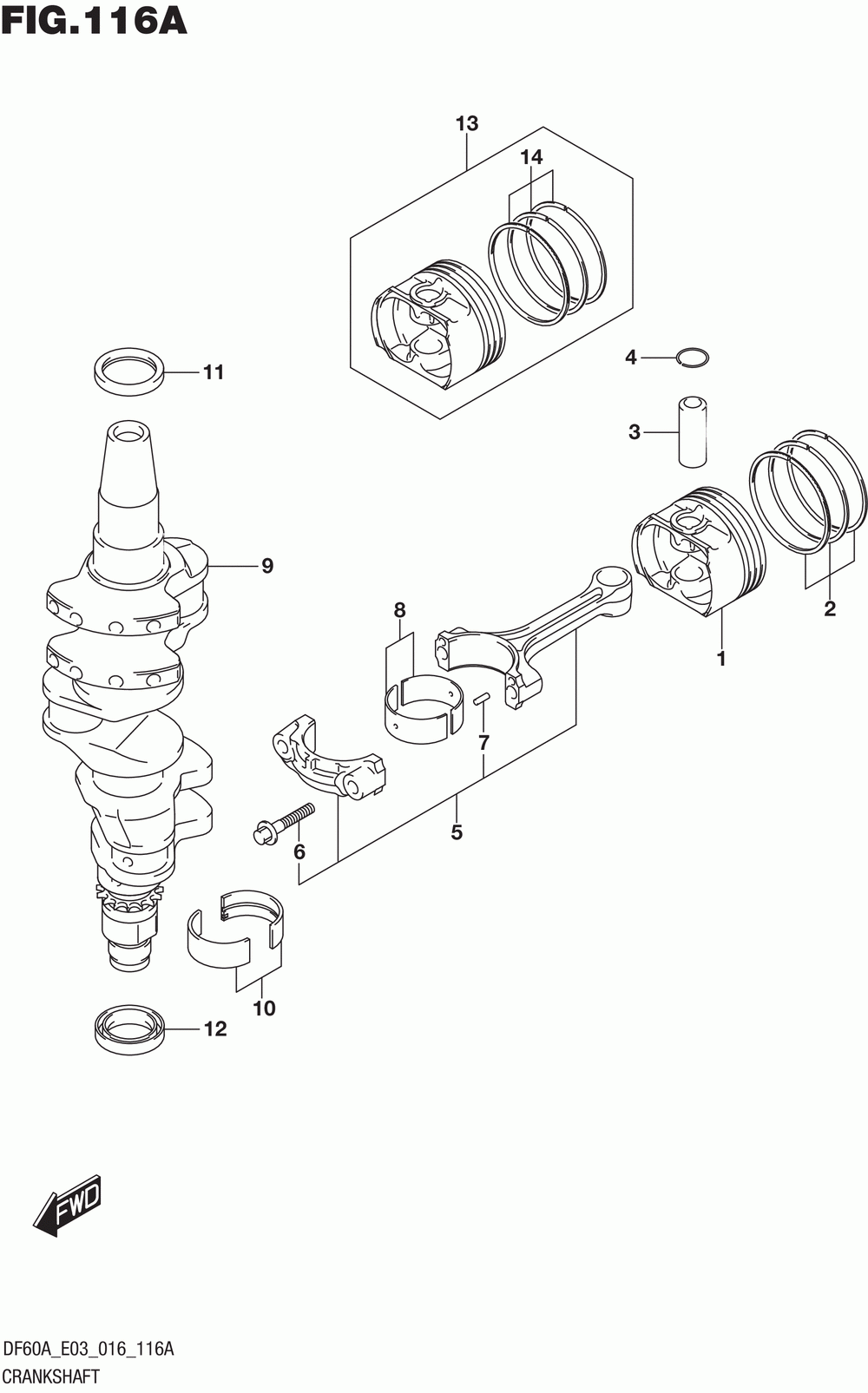 FIG.116A

13

14

11

4

3

9

8

2

1

7

5

6

10

12

FWD

DF60A_E03_016_116A
CRANKSHAFT