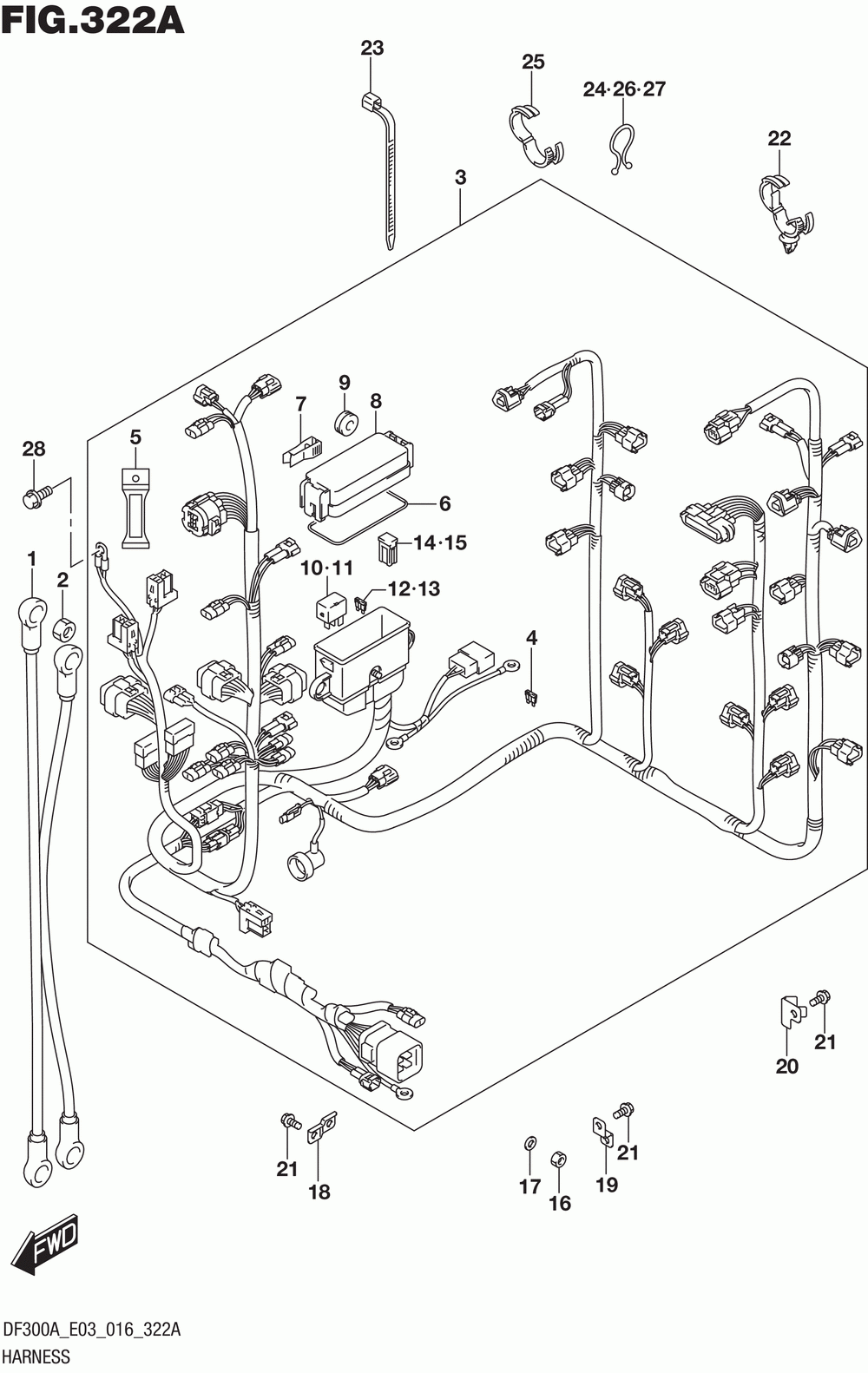 FIG.322A

23
25
24·26·27
22
3
9
7
8
28
5
6
14·15
1
2
10·11
12·13
4
20
21
21
18
17
16
19
21
FWD

DF300A_E03_016_322A
HARNESS