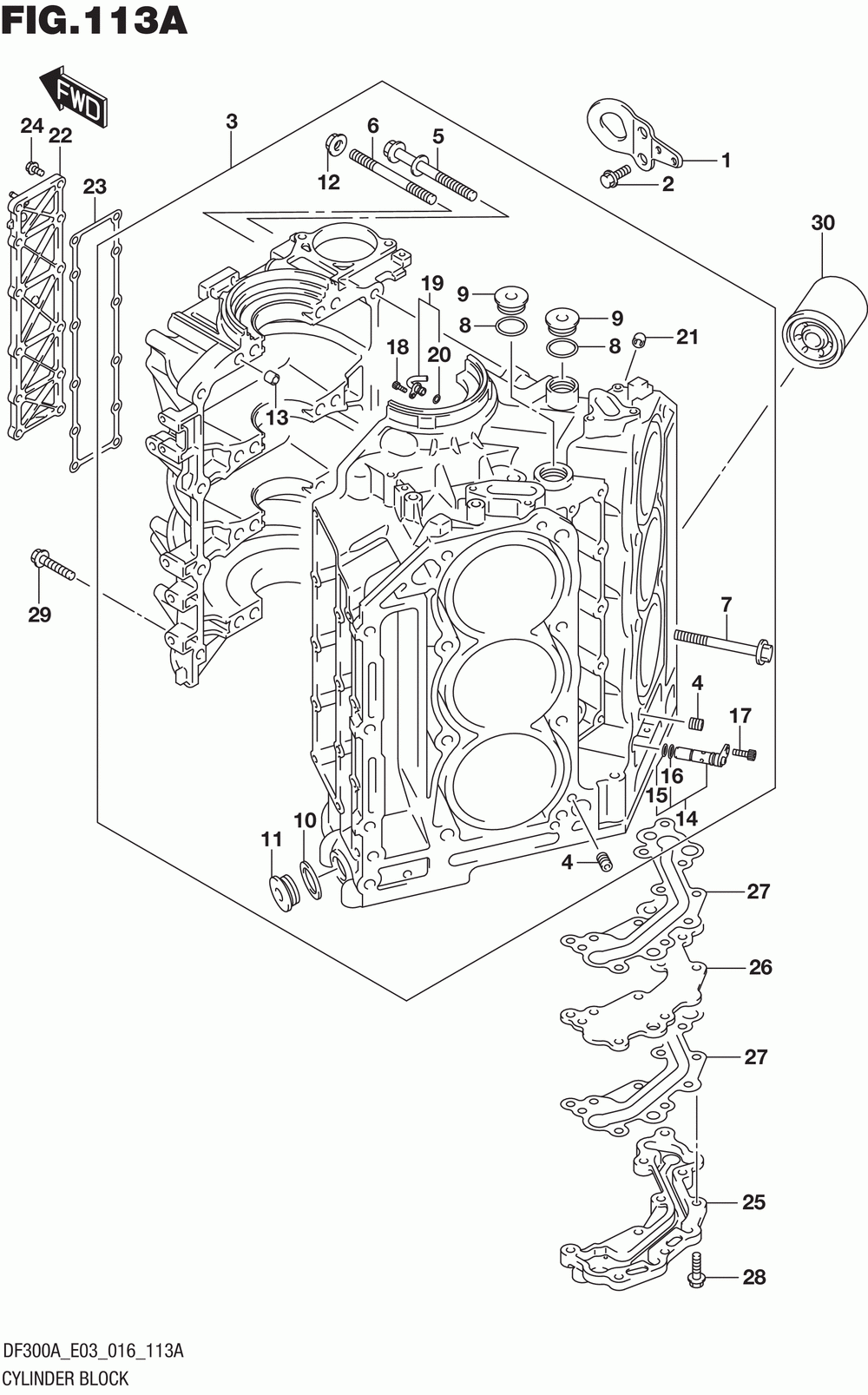 FIG.113A

FWD

24 22 23 3 6 5 12 1 2 30 19 9 8 9 8 21 18 20 13 29 7 4 17 16 15 14 11 10 4 27 26 27 25 28

DF300A_E03_016_113A
CYLINDER BLOCK