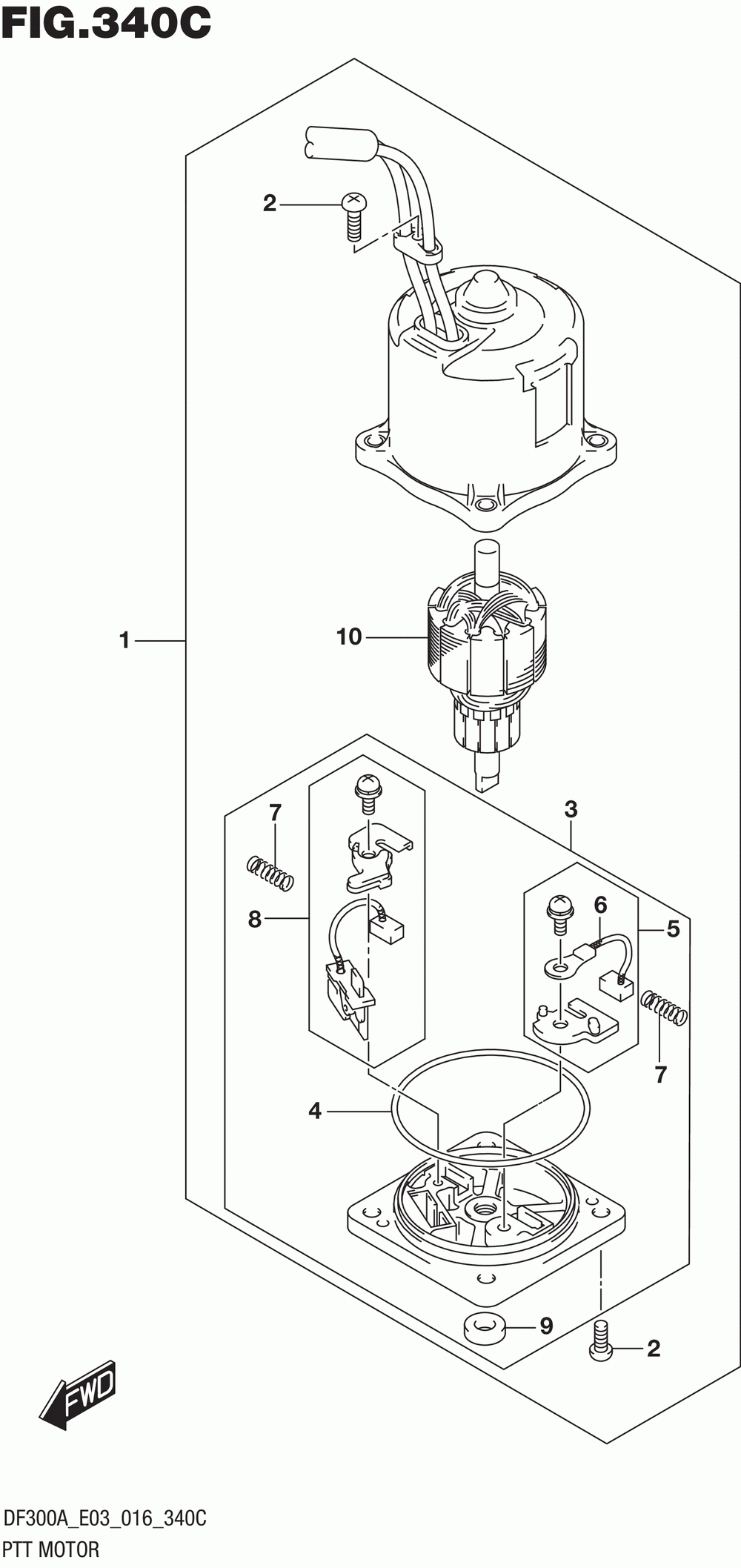 FIG.340C

2

1

10

3

7

8

6

5

7

4

9

2

FWD

DF300A_E03_016_340C
PTT MOTOR