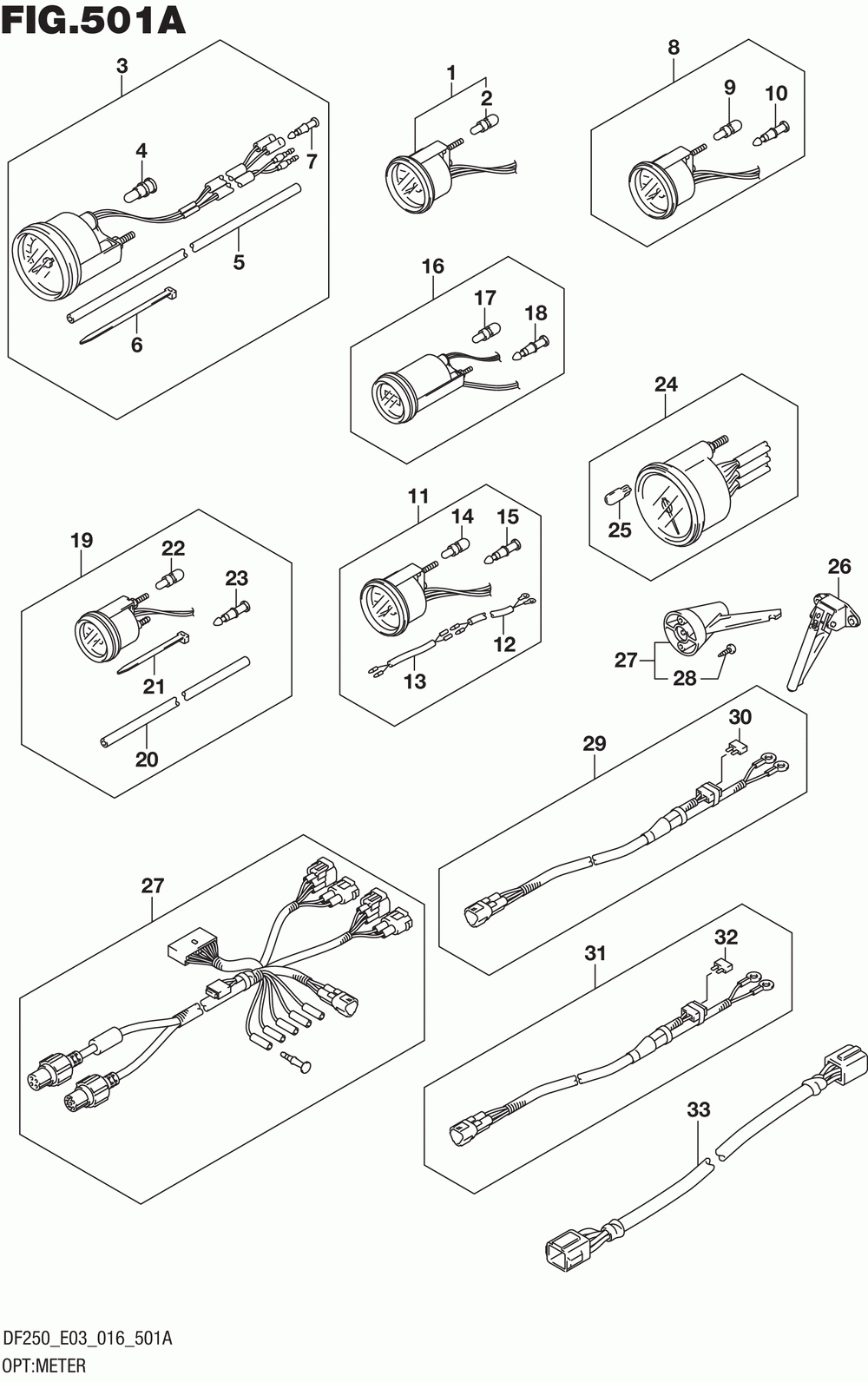 FIG.501A

3
4
7
5
6

1
2

8
9
10

16
17
18

24
25

19
22
23
21
20

11
14
15
12
13

26
27
28

29
30

27

31
32

33

DF250_E03_016_501A
OPT:METER