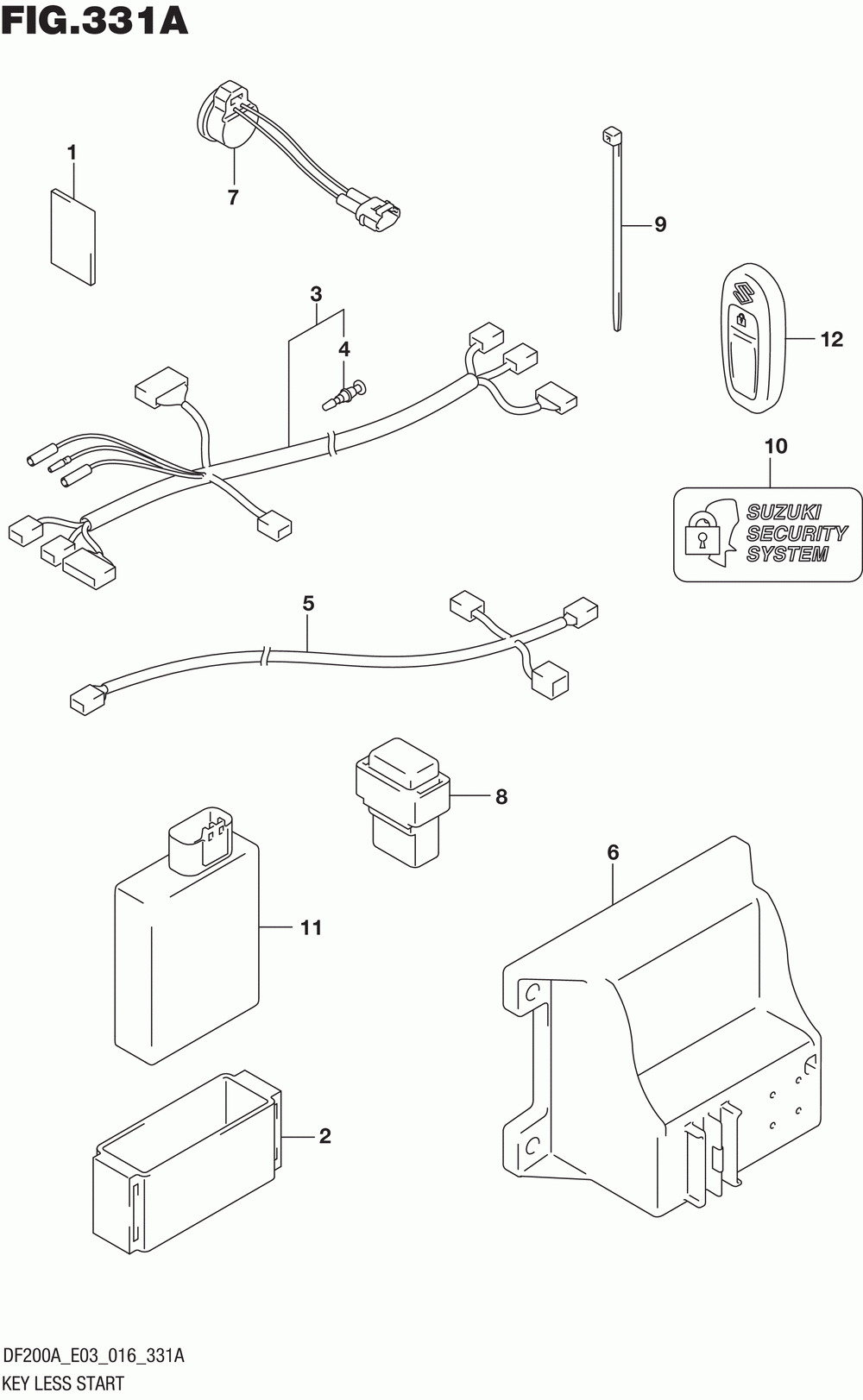 FIG.331A

1

7

9

3

4

12

10

SUZUKI SECURITY SYSTEM

5

8

6

11

2

DF200A_E03_016_331A
KEY LESS START