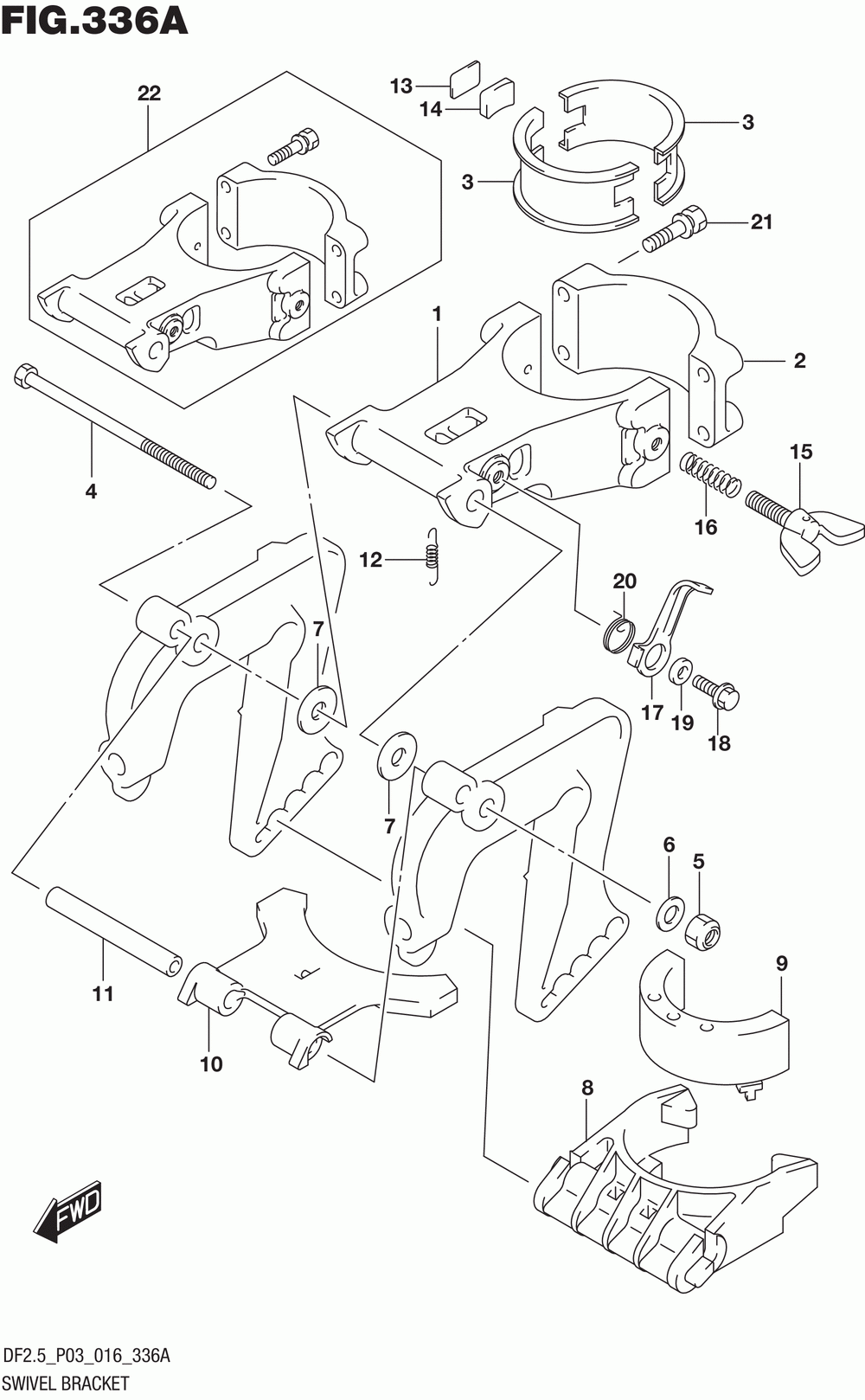 FIG.336A

22
13
14
3
3
21
1
2
4
15
16
12
20
7
17
19
18
7
6
5
9
11
10
8
FWD

DF2.5_P03_016_336A
SWIVEL BRACKET