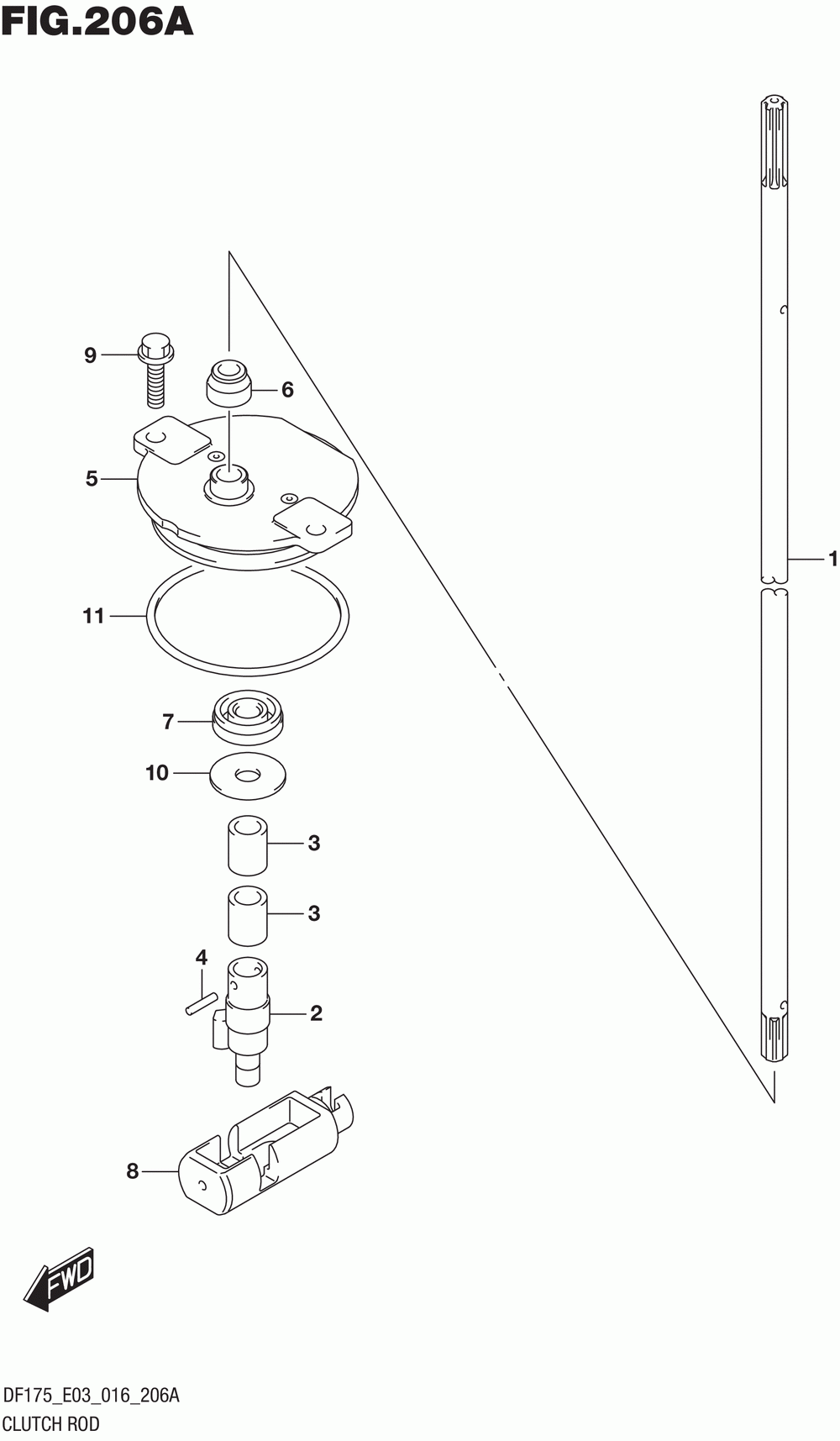 FIG.206A

9
6
5
1
11
7
10
3
3
4
2
8

FWD

DF175_E03_016_206A
CLUTCH ROD