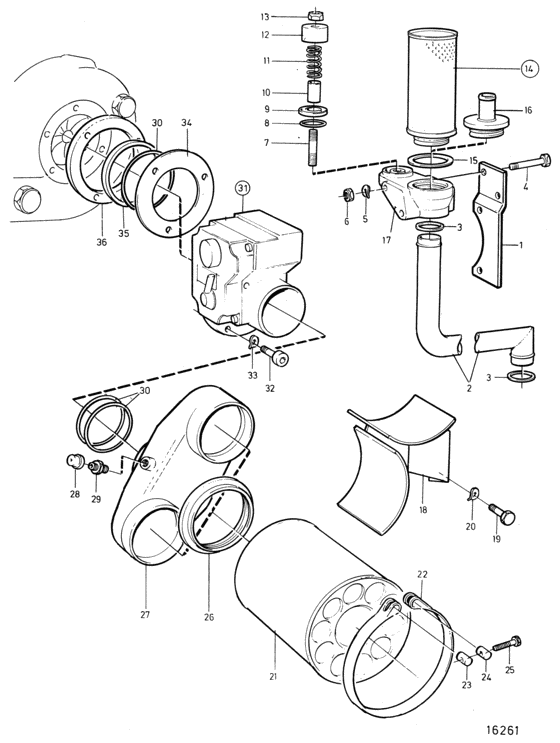 13
12
11
10
9
8
7
14
16
15
4
6
5
17
3
1
30
34
31
36
35
33
32
2
3
30
28
29
18
20
19
27
26
22
21
23
24
25
16261