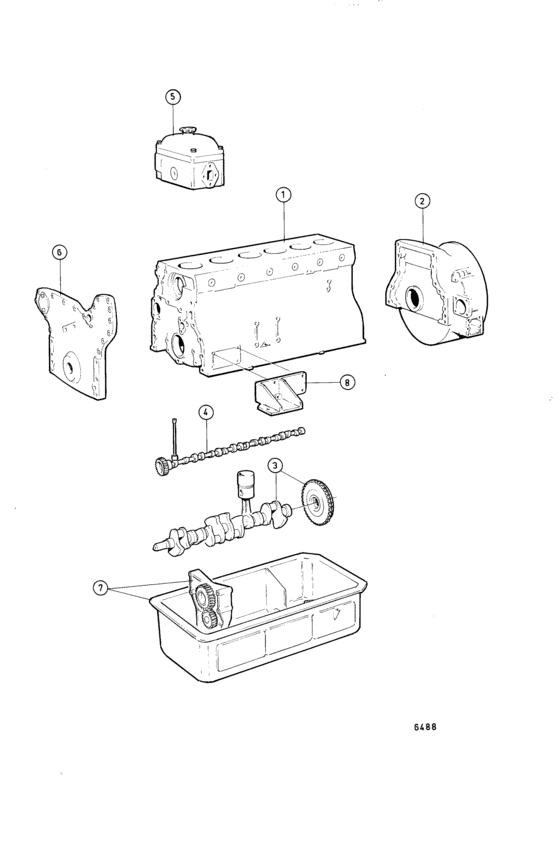 5
1
2
6
8
4
3
7
6488