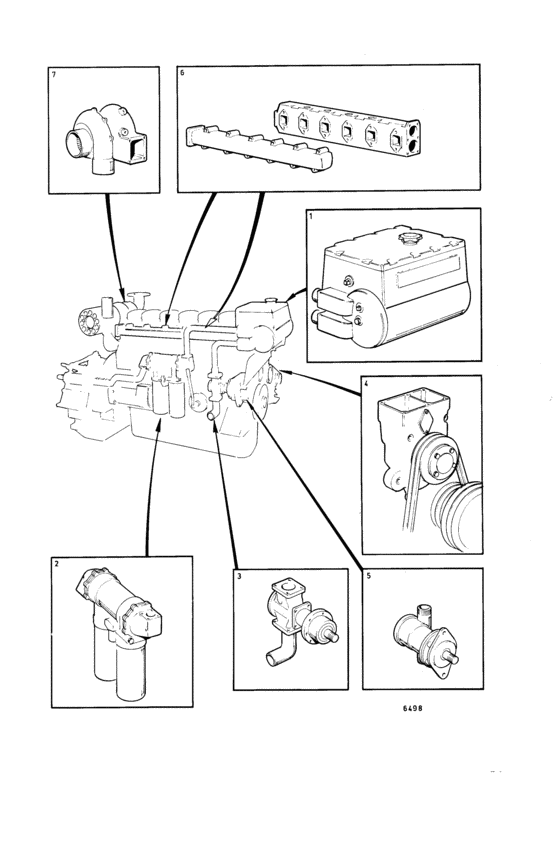 7

6

1

4

2

3

5

6498