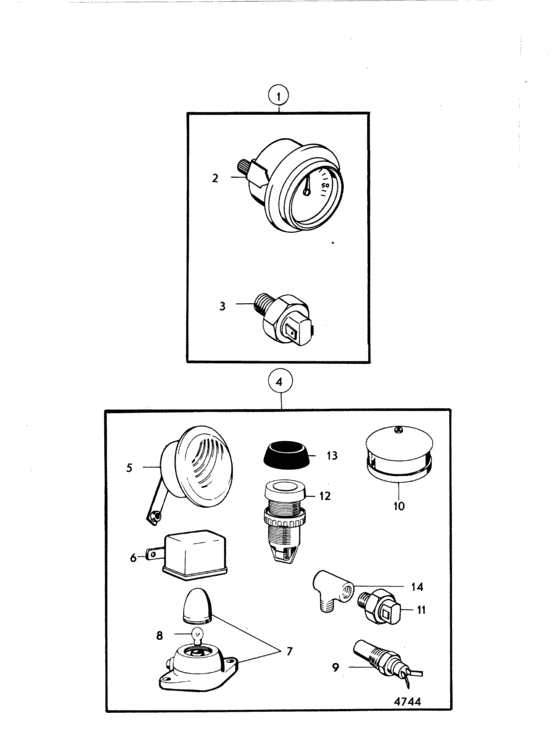 1
2
3
4
5
13
12
10
6
14
11
8
7
9
4744