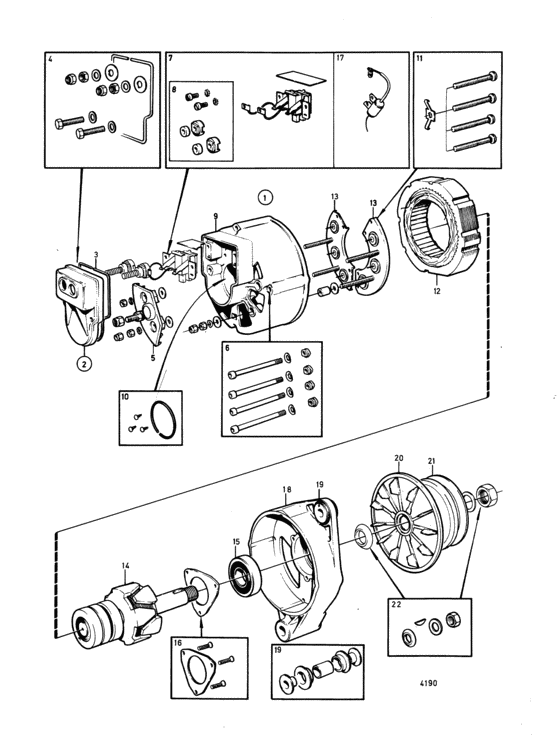 4
7
8
17
11
1
13
13
9
3
12
2
5
6
10
20
21
18
19
15
14
22
16
19
4190