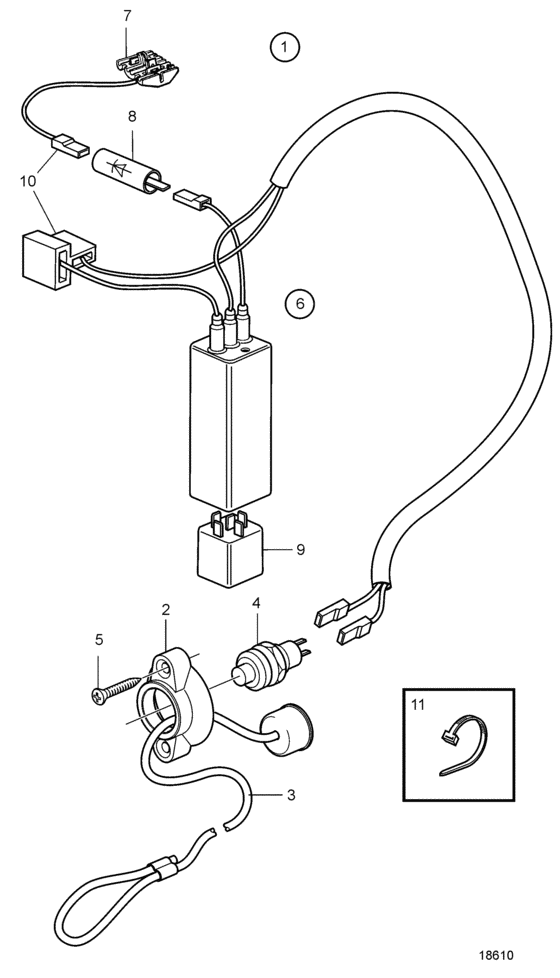 7
1
8
10
6
9
2
4
5
11
3
18610