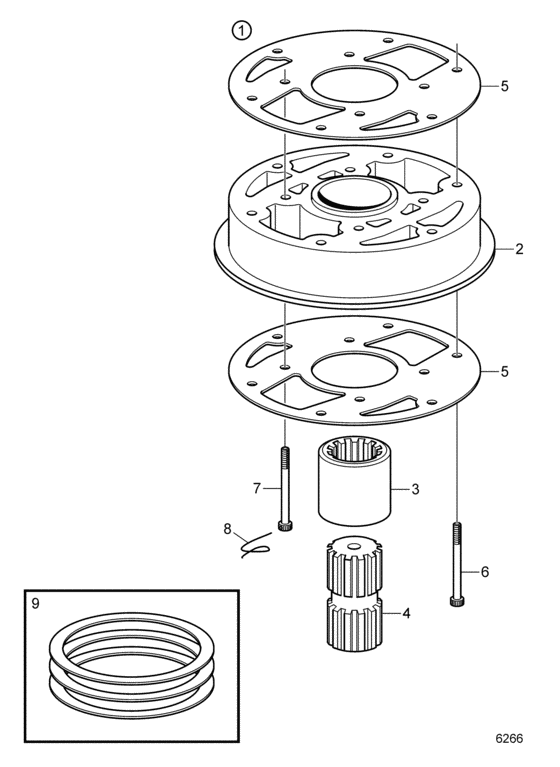 1
5
2
5
7
3
8
6
4
9
6266