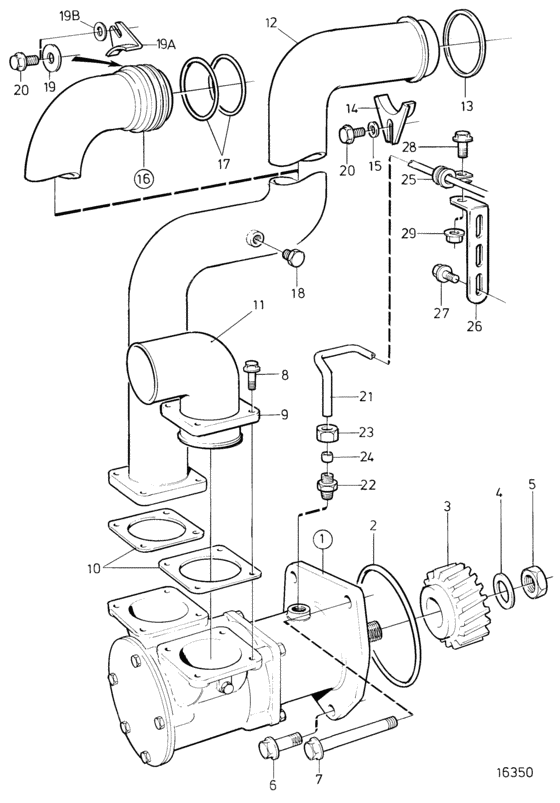 19B
19A
20
19
16
17
12
13
14
20
15
28
25
29
27
26
18
11
8
9
21
23
24
22
10
1
2
3
4
5
6
7
16350