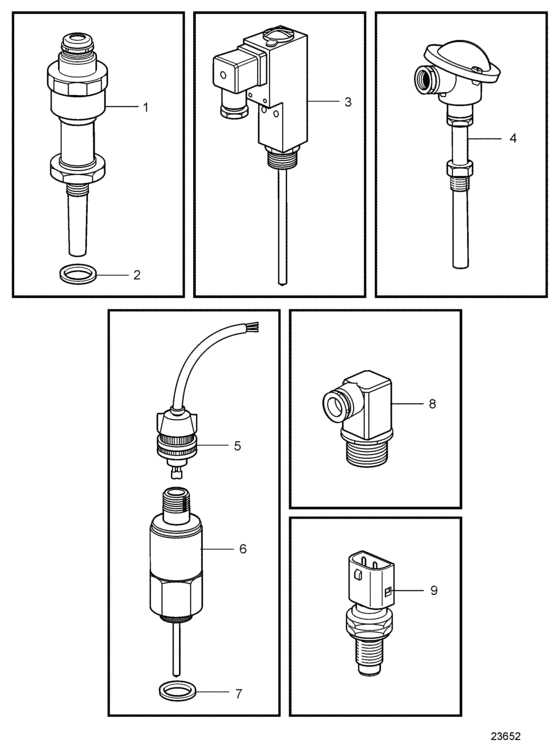 1
2
3
4
5
6
7
8
9
23652