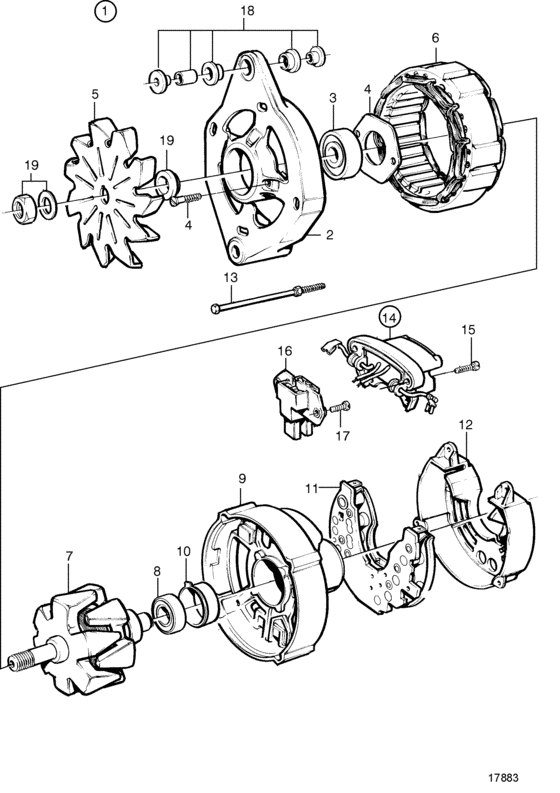 1
18
6
5
3
4
19
19
4
2
13
14
15
16
17
12
9
11
7
10
8
17883