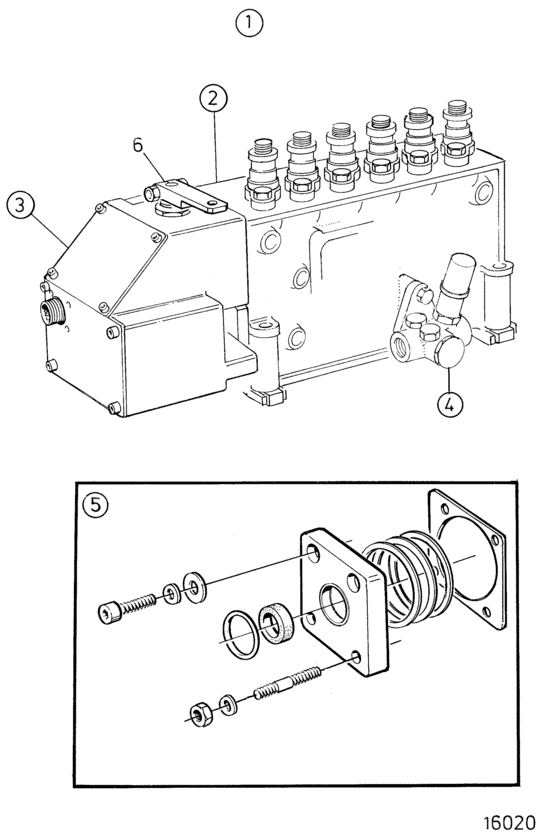 1

2

6

3

4

5

16020