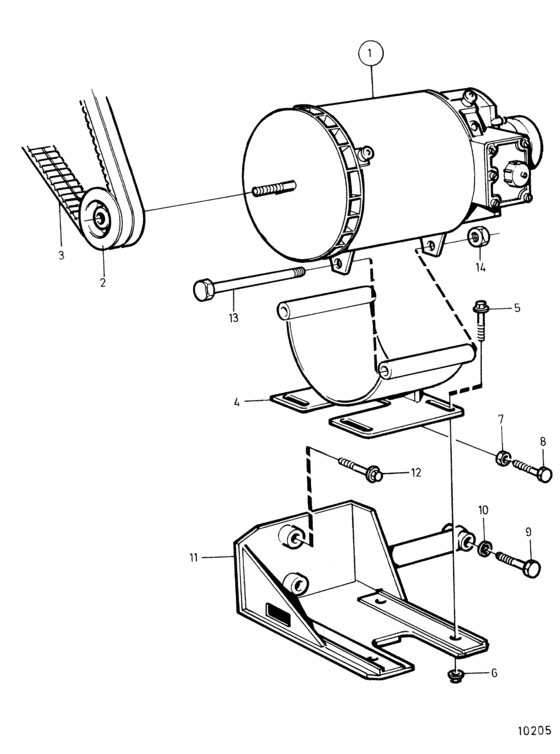 1
3
2
14
13
5
4
7
8
12
10
9
11
6
10205