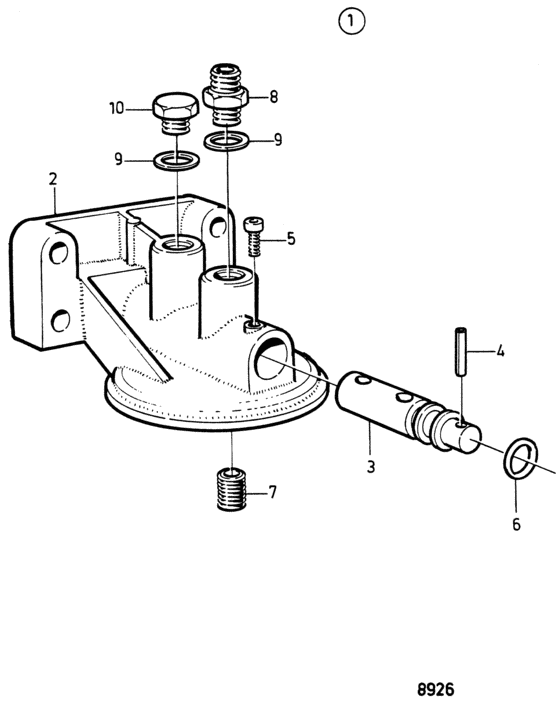 1

10
8
9
9
2
5
4
3
6
7

8926