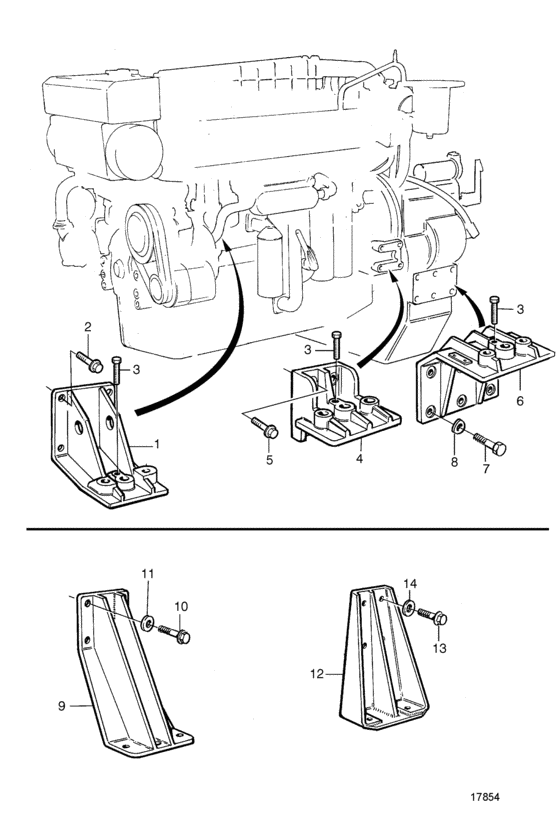 2
3
1
3
5
4
3
6
8
7
11
10
9
14
13
12
17854