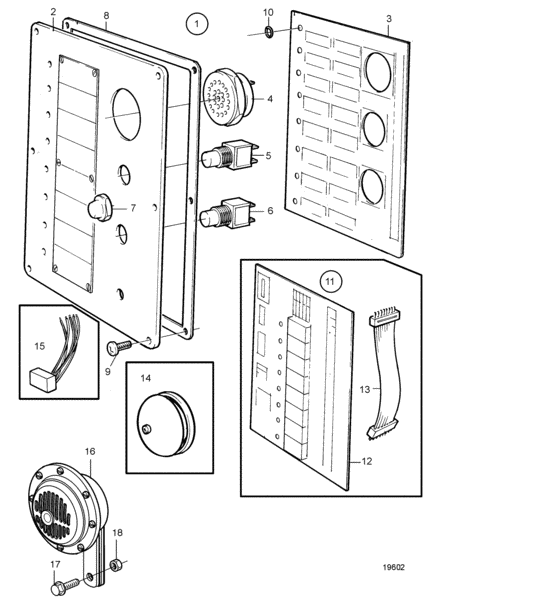 2
8
1
10
3
4
5
7
6
11
15
9
14
13
12
16
18
17
19602