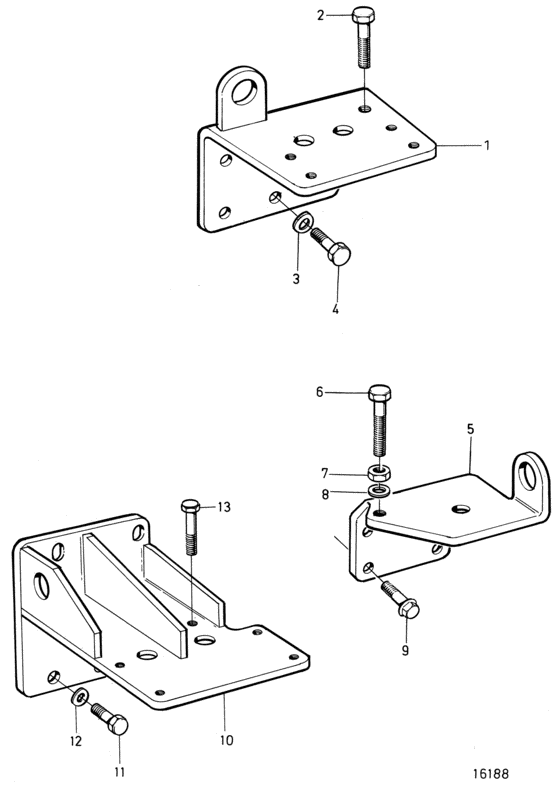 2
1
3
4
6
5
7
8
13
9
12
10
11
16188