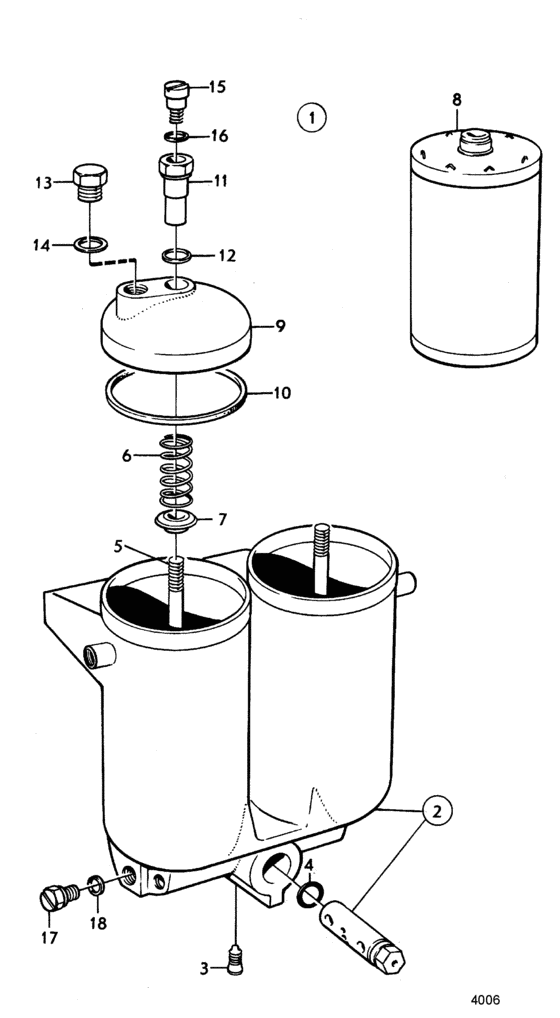 15
1
8
16
13
11
14
12
9
10
6
7
5
2
4
17
18
3
4006