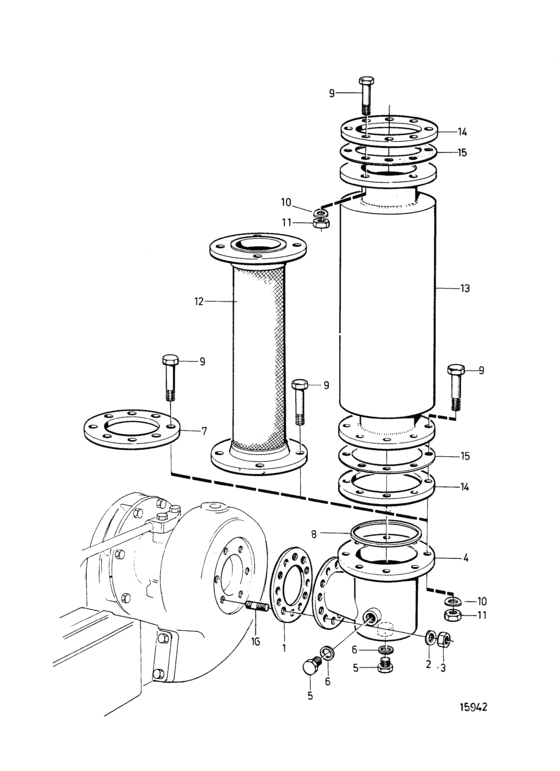 9
14
15
10
11
12
13
9
9
9
7
15
14
8
4
10
11
16
1
6
5
6
5
2
3
15942