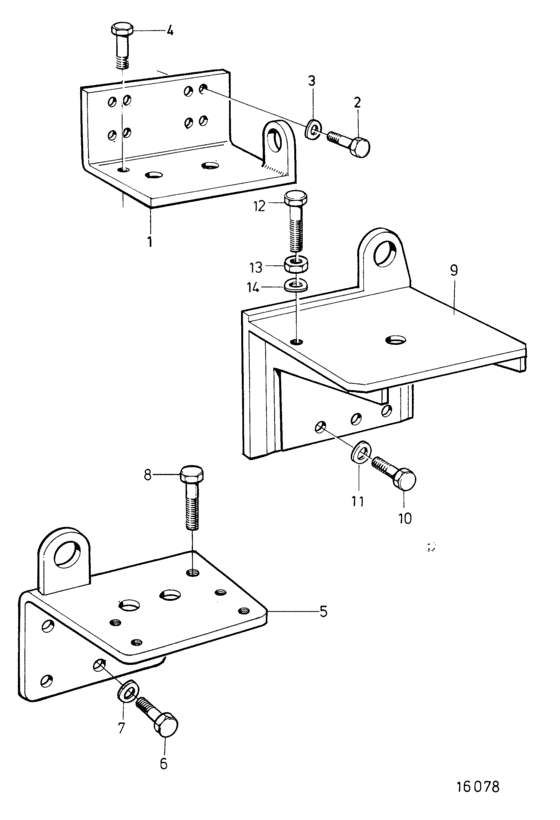 4
3
2
1
12
13
14
9
11
10
8
5
7
6
16078