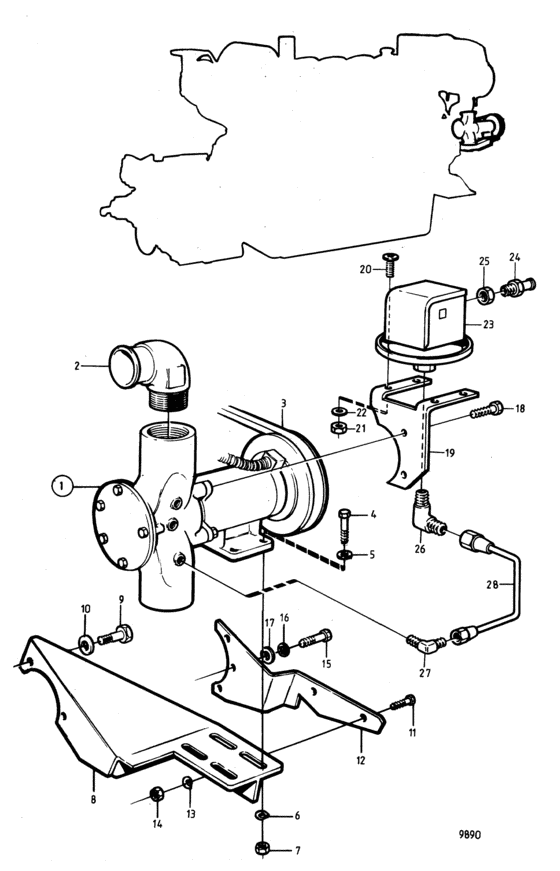 20
25
24
23
2
3
22
21
18
19
1
4
5
26
28
10
9
17
16
15
27
11
12
8
14
13
6
7
9890