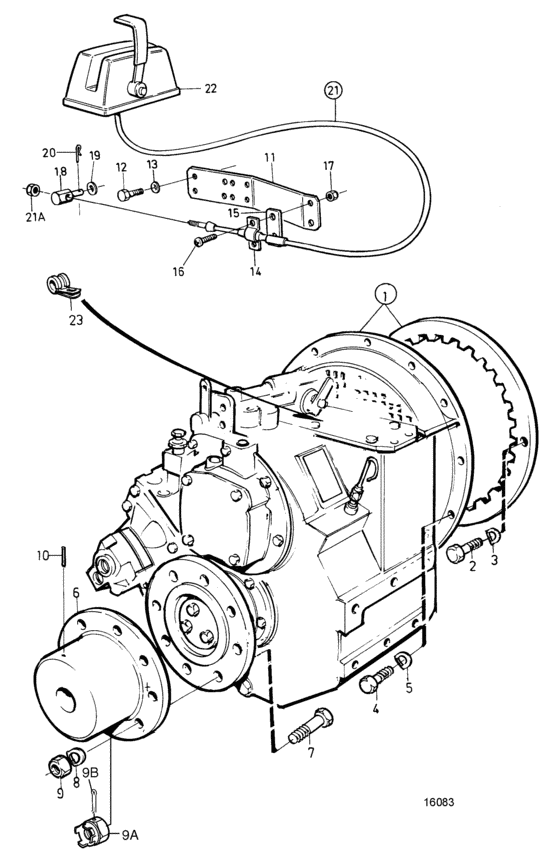 22
21
20
19
18
12
13
11
17
21A
15
16
14
23
1
10
6
2
3
5
4
7
9
8
9B
9A
16083