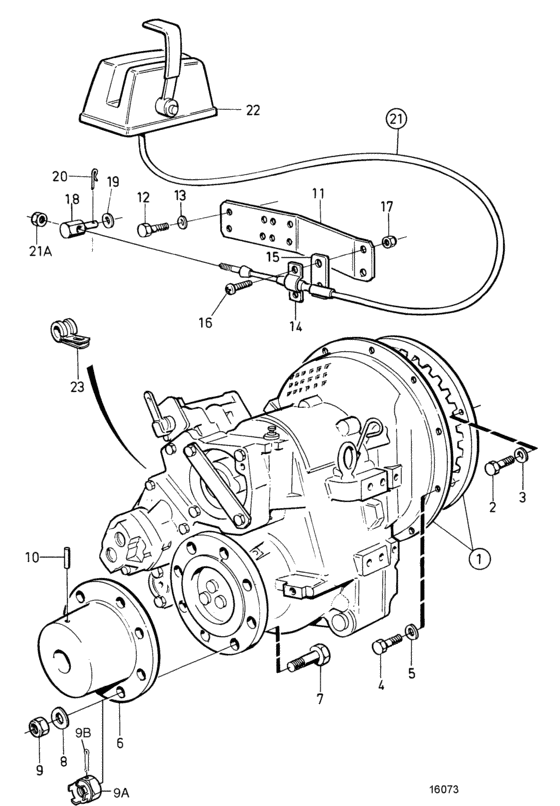 22
21
20
19
18
12
13
11
17
21A
15
16
14
23
2
3
1
10
4
5
7
6
9
8
9B
9A
16073