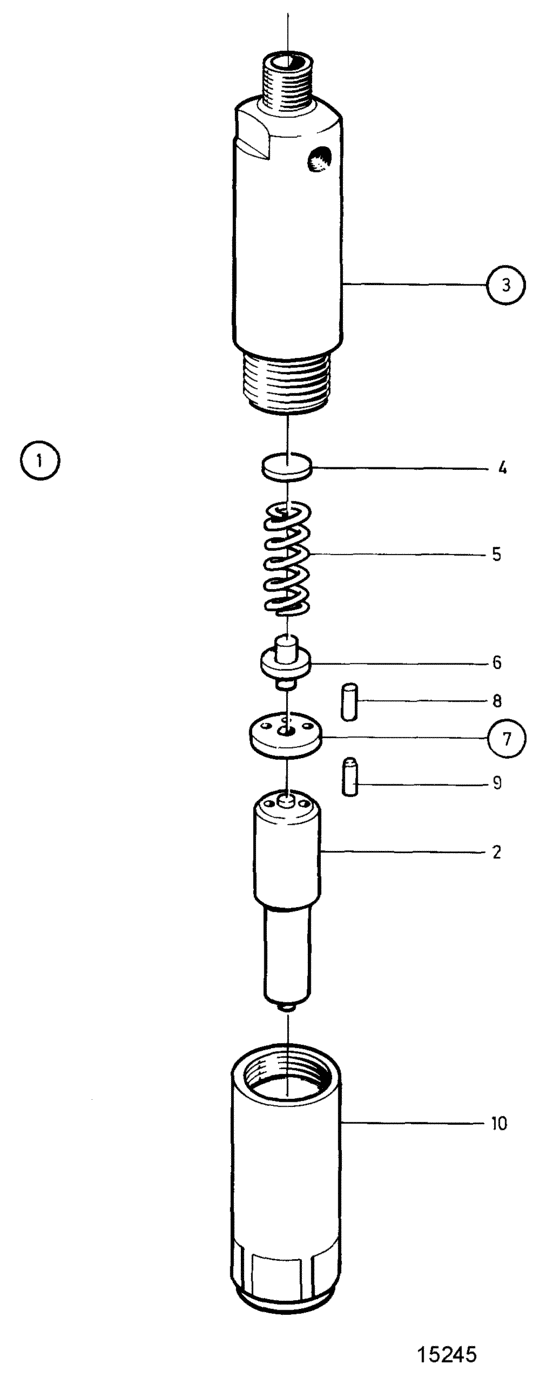 3

1

4

5

6

8

7

9

2

10

15245