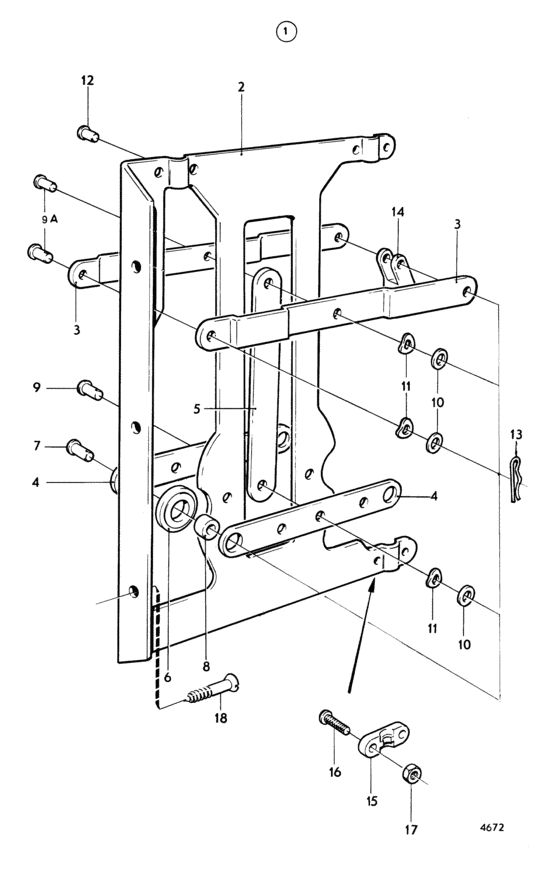 1

12
2
9 A
14
3
3
11
10
9
5
13
7
4
4
11
10
6
8
18
16
15
17
4672