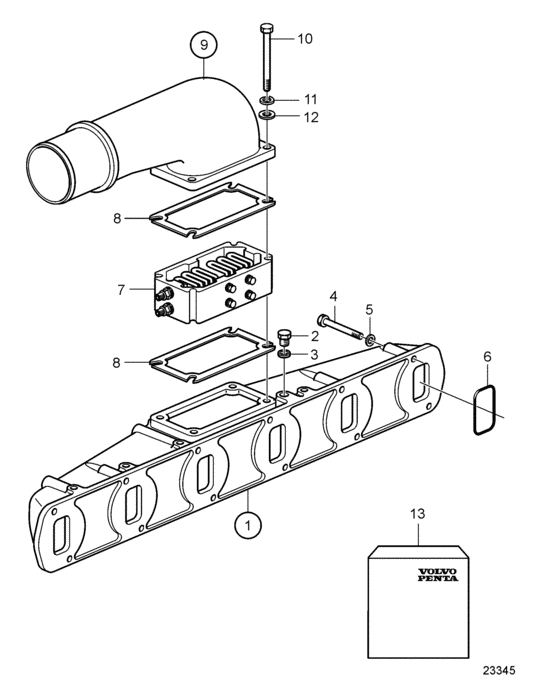 9
10
11
12
8
7
4
5
2
3
8
6
1
13
VOLVO PENTA
23345