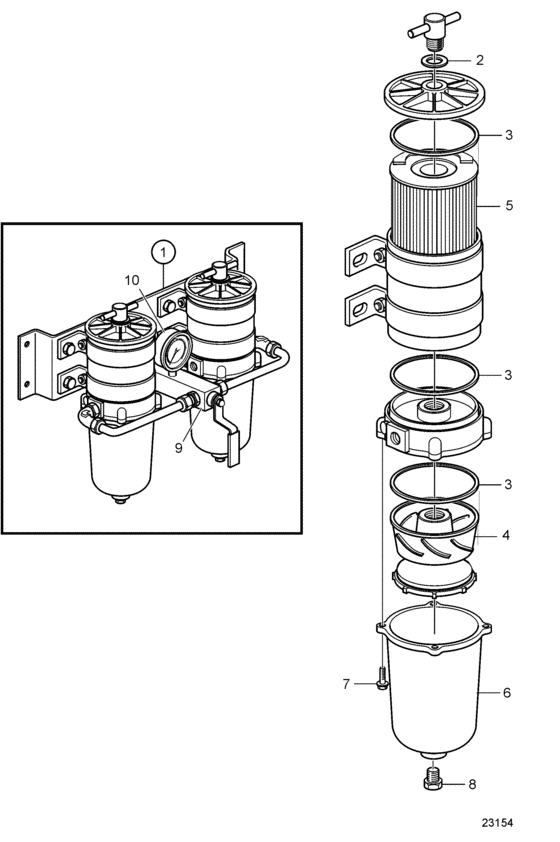 1
10
9
2
3
5
3
3
4
7
6
8
23154