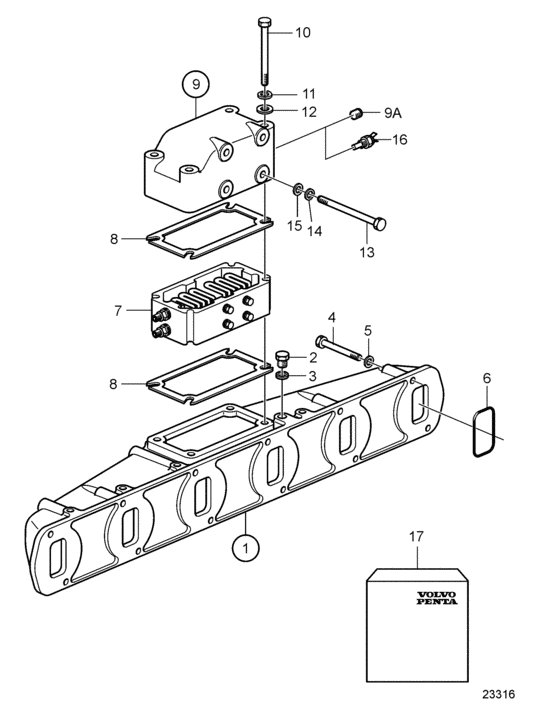 10
9
11
12
9A
16
15
14
13
8
7
4
5
2
3
8
6
1
17
VOLVO PENTA
23316