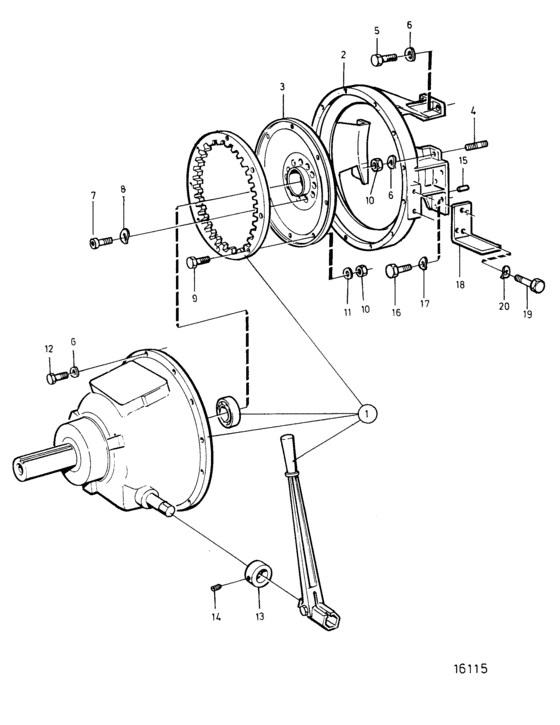 5
6
2
3
4
15
10
6
7
8
9
11
10
16
17
18
20
19
12
6
1
14
13
16115