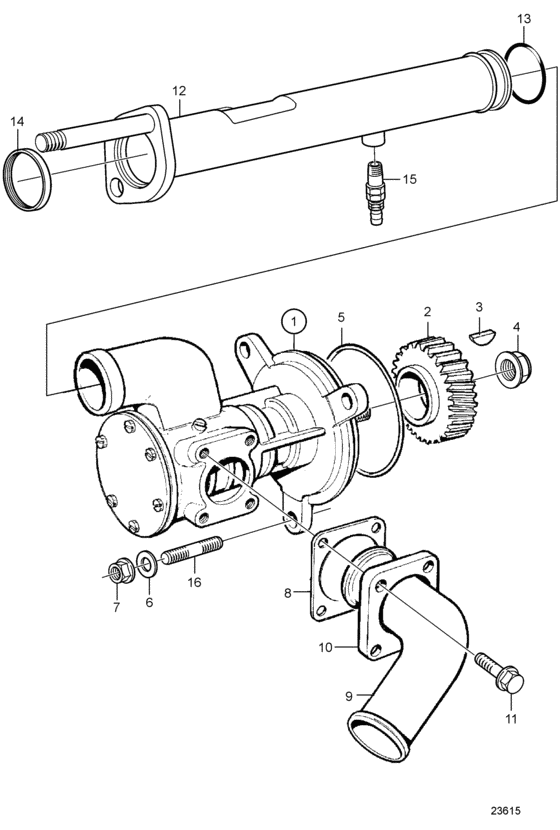 13
12
14
15
1
5
2
3
4
16
7
6
8
10
9
11
23615