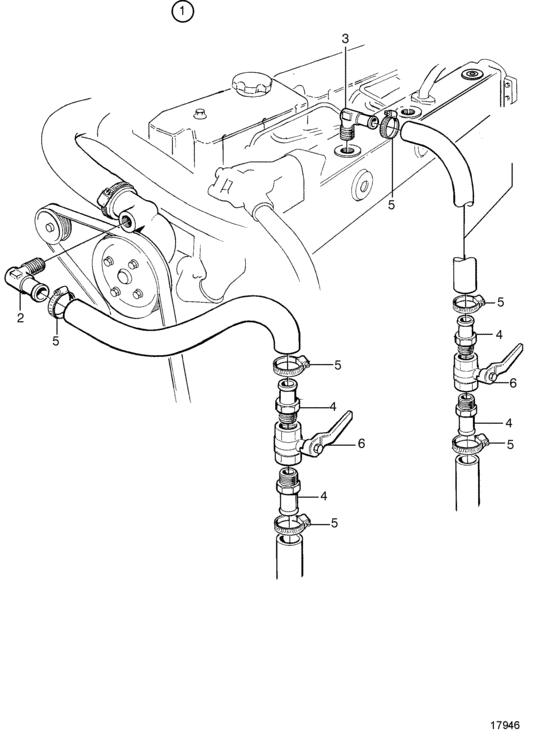 1

3

5

2

5

5

4

6

4

5

5

4

6

4

5

17946