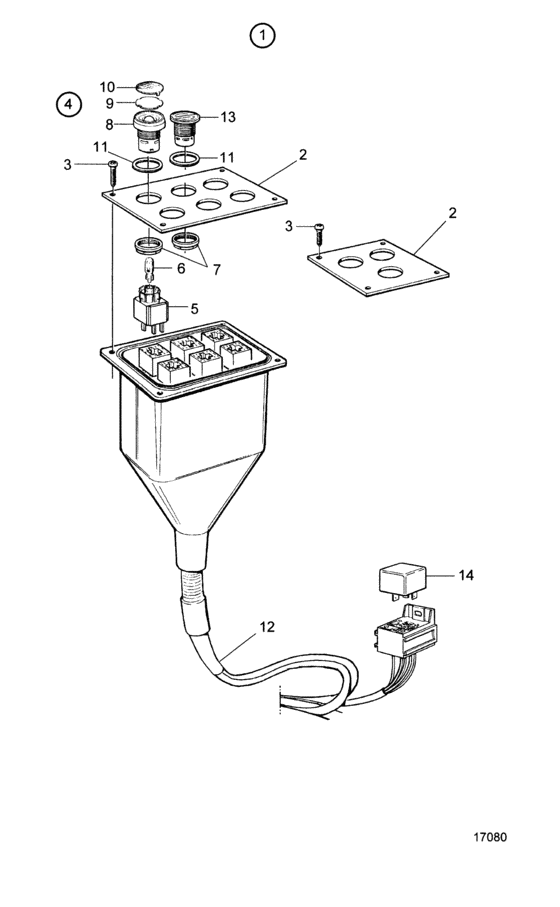 1

4

10

9

8

13

11

11

3

2

3

2

6

7

5

14

12

17080